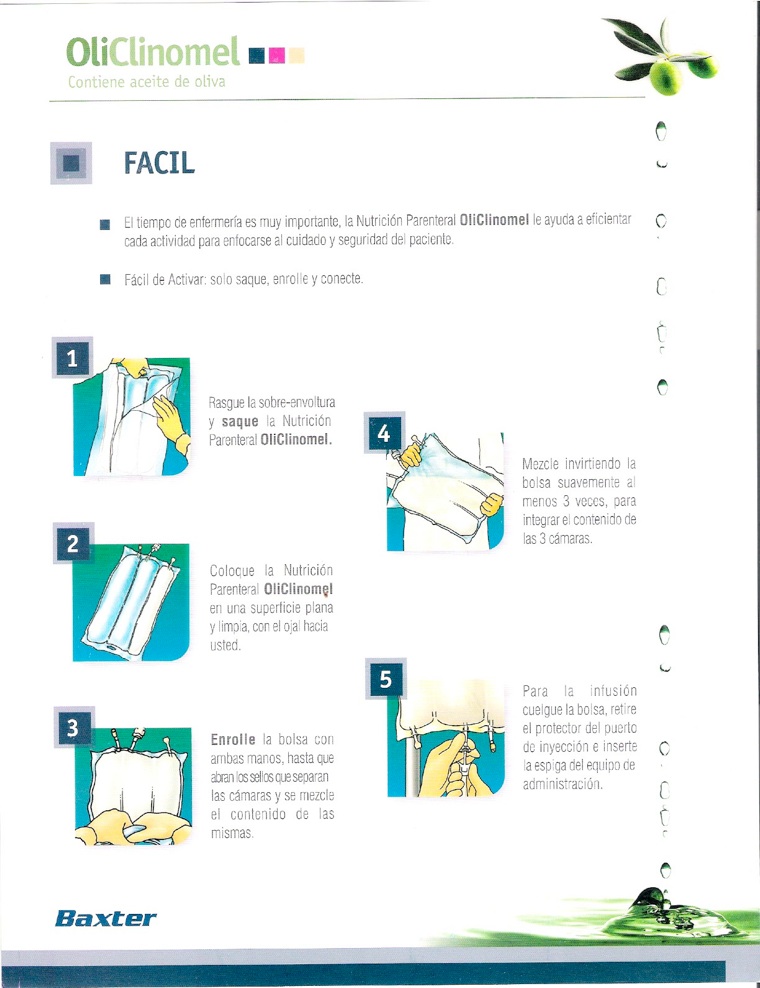 OliClinomel
Contiene aceite de oliva

FACIL

El tiempo de enfermería es muy importante, la Nutrición Parenteral OliClinomel le ayuda a eficientar cada actividad para enfocarse al cuidado y seguridad del paciente.

Fácil de Activar: solo saque, enrolle y conecte.

1

Rasgue la sobre-envoltura y saque la Nutrición Parenteral OliClinomel.

2

Coloque la Nutrición Parenteral OliClinomel en una superficie plana y limpia, con el ojal hacia usted.

3

Enrolle la bolsa con ambas manos, hasta que abran los sellos que separan las cámaras y se mezcle el contenido de las mismas.

4

Mezcle invirtiendo la bolsa suavemente al menos 3 veces, para integrar el contenido de las 3 cámaras.

5

Para la infusión cuelgue la bolsa, retire el protector del puerto de inyección e inserte la espiga del equipo de administración.

Baxter